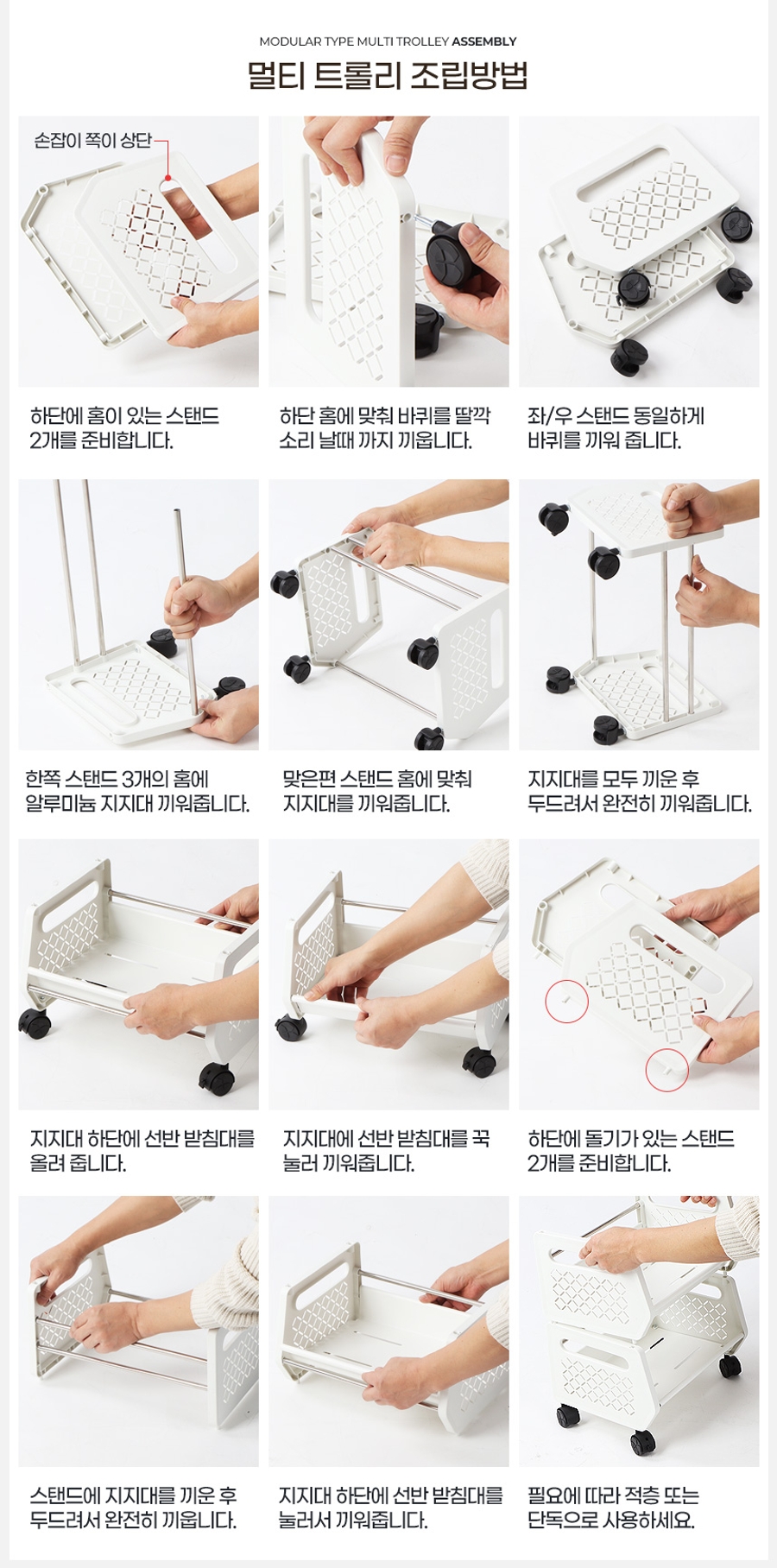 MODULAR TYPE MULTI TROLLEY ASSEMBLY

멀티 트롤리 조립방법

손잡이 쪽이 상단

하단에 홈이 있는 스탠드 2개를 준비합니다.

하단 홈에 맞춰 바퀴를 딸깍 소리 날때 까지 끼웁니다.

좌/우 스탠드 동일하게 바퀴를 끼워 줍니다.

한쪽 스탠드 3개의 홈에 알루미늄 지지대 끼워줍니다.

맞은편 스탠드 홈에 맞춰 지지대를 끼워줍니다.

지지대를 모두 끼운 후 두드려서 완전히 끼워줍니다.

지지대 하단에 선반 받침대를 올려 줍니다.

지지대에 선반 받침대를 꾹 눌러 끼워줍니다.

하단에 돌기가 있는 스탠드 2개를 준비합니다.

스탠드에 지지대를 끼운 후 두드려서 완전히 끼웁니다.

지지대 하단에 선반 받침대를 눌러서 끼워줍니다.

필요에 따라 적층 또는 단독으로 사용하세요.