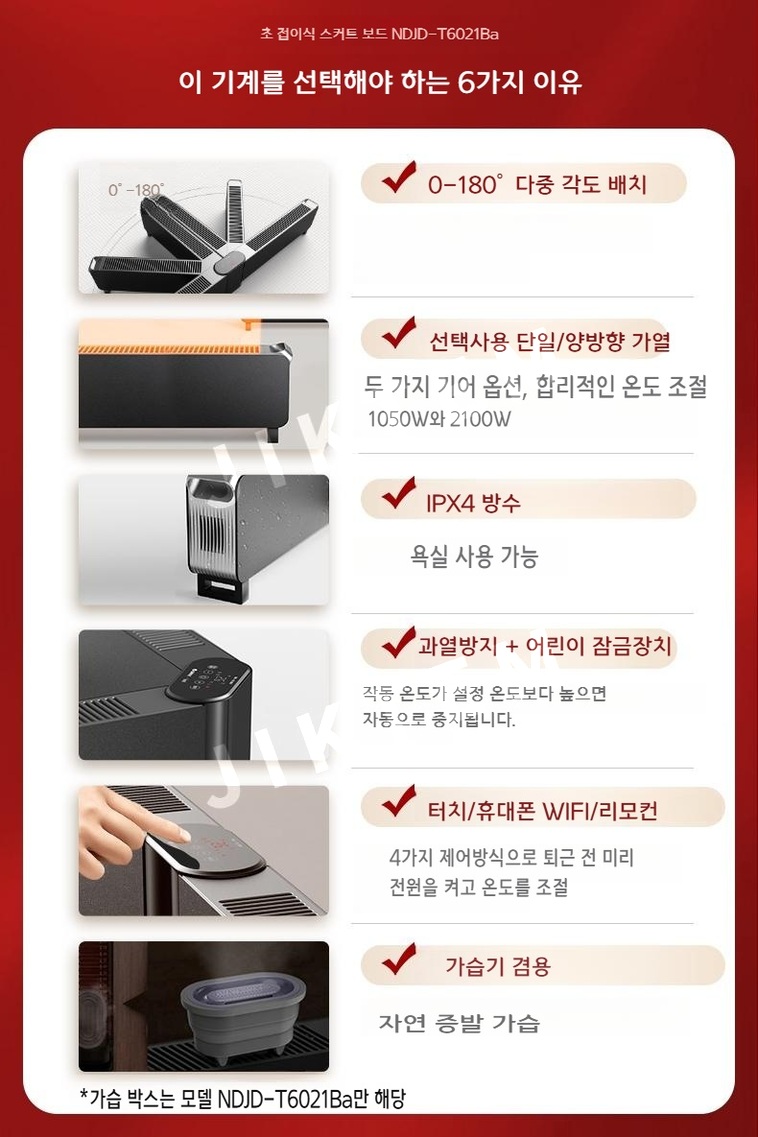 초 접이식 스커트 보드 NDJD-T6021Ba

이 기계를 선택해야 하는 6가지 이유

0°-180°

0-180° 다중 각도 배치

선택사용 단일/양방향 가열

두 가지 기어 옵션, 합리적인 온도 조절
1050W와 2100W

IPX4 방수

욕실 사용 가능

과열방지 + 어린이 잠금장치

작동 온도가 설정 온도보다 높으면 자동으로 중지됩니다.

터치/휴대폰 WIFI/리모컨

4가지 제어방식으로 퇴근 전 미리 전원을 켜고 온도를 조절

가습기 겸용

자연 증발 가습

*가습 박스는 모델 NDJD-T6021Ba만 해당