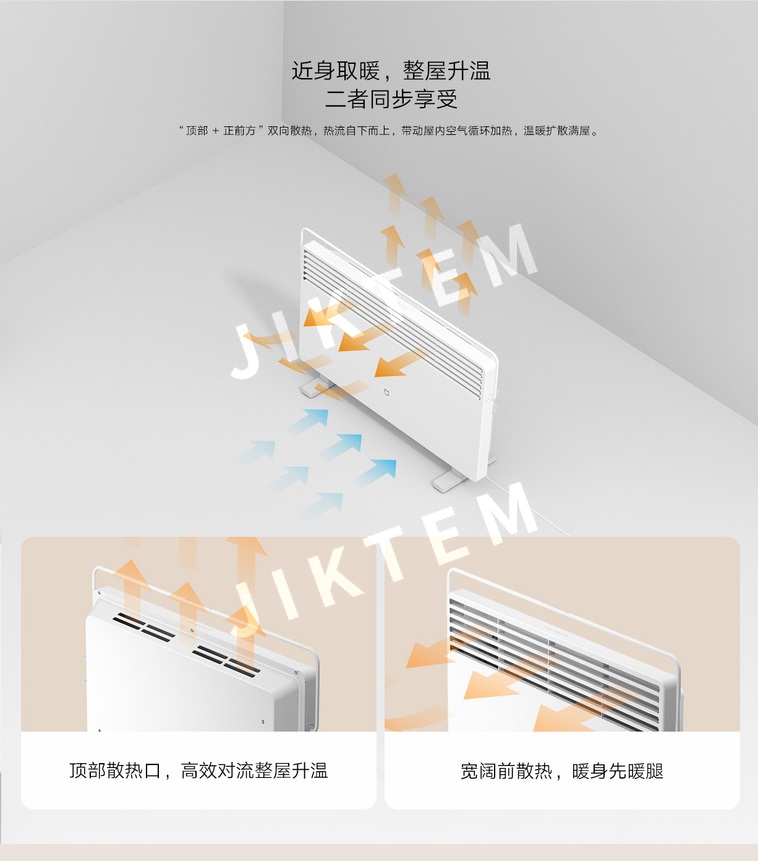 近身取暖，整屋升温
二者同步享受

“顶部 + 正前方”双向散热，热流自下而上，带动屋内空气循环加热，温暖扩散满屋。

JIKTEM

JIKTEM

顶部散热口，高效对流整屋升温

宽阔前散热，暖身先暖腿