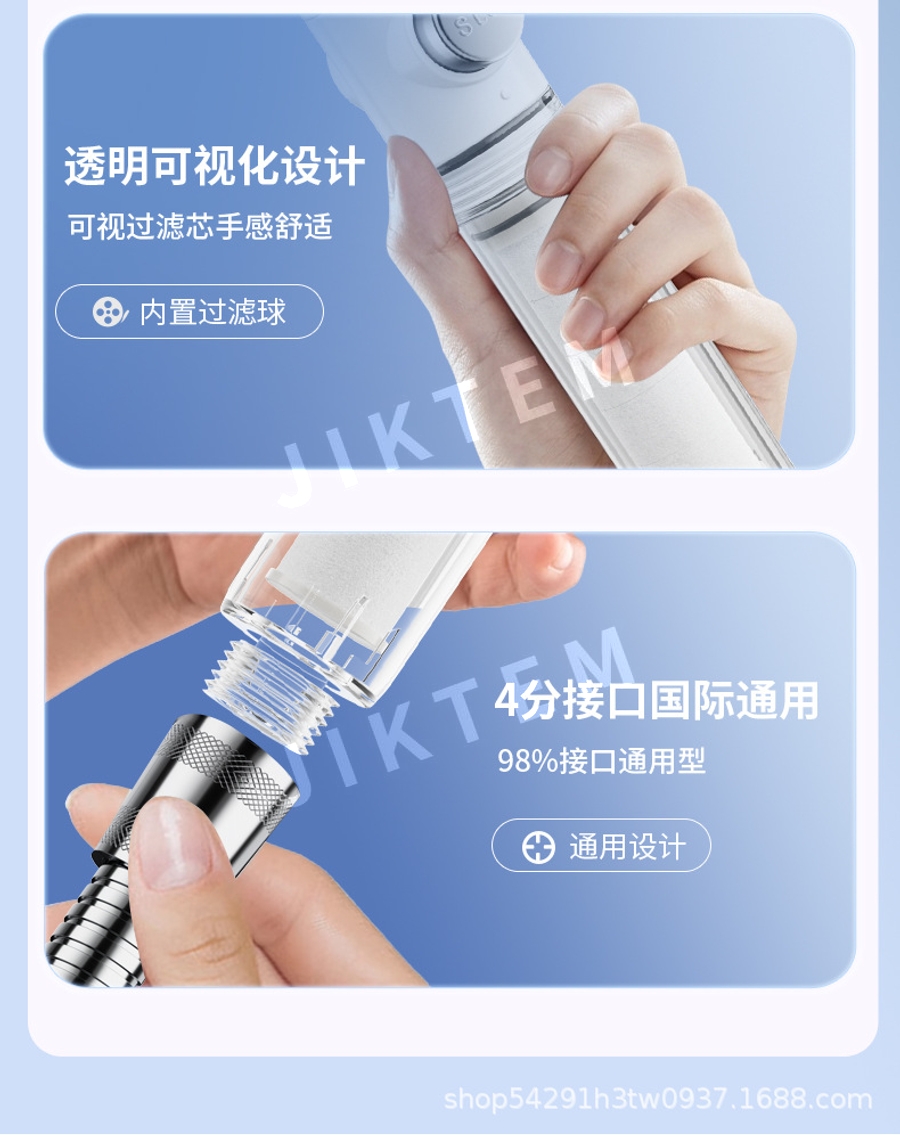 透明可视化设计

可视过滤芯手感舒适

内置过滤球

JIKTEM

JIKTEM

4分接口国际通用

98%接口通用型

通用设计

shop54291h3tw0937.1688.com