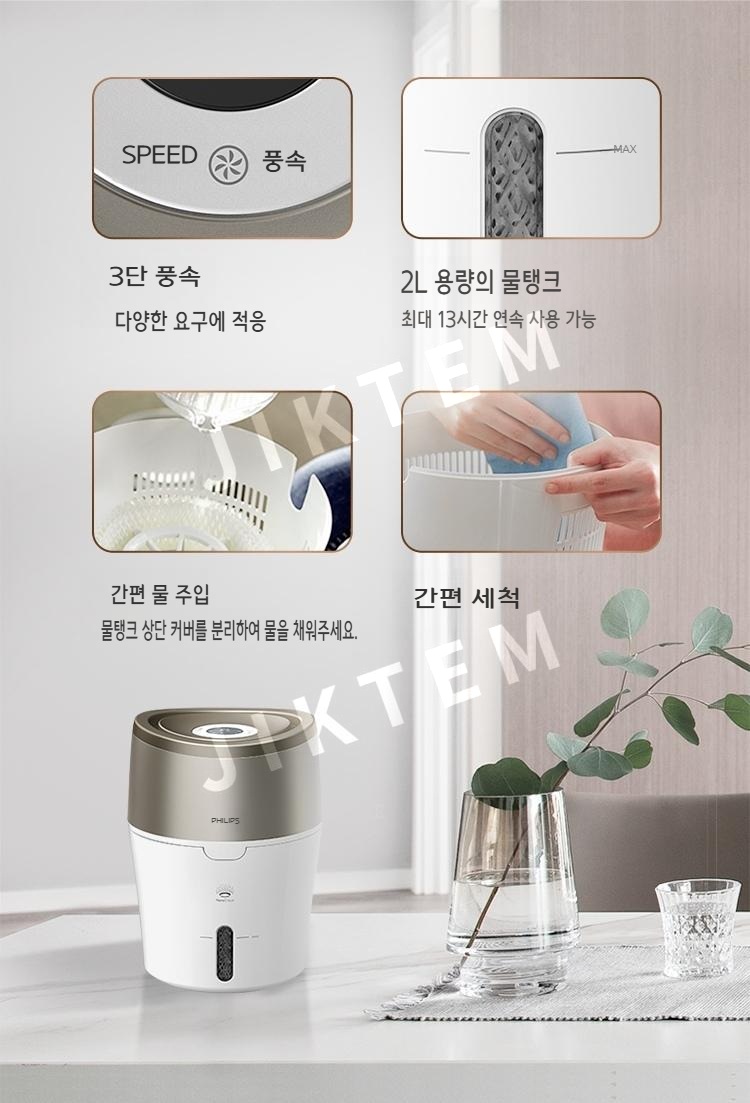 SPEED 풍속

MAX

3단 풍속
다양한 요구에 적응

2L 용량의 물탱크
최대 13시간 연속 사용 가능

JIKTEM

간편 물 주입
물탱크 상단 커버를 분리하여 물을 채워주세요.

간편 세척

JIKTEM

PHILIPS