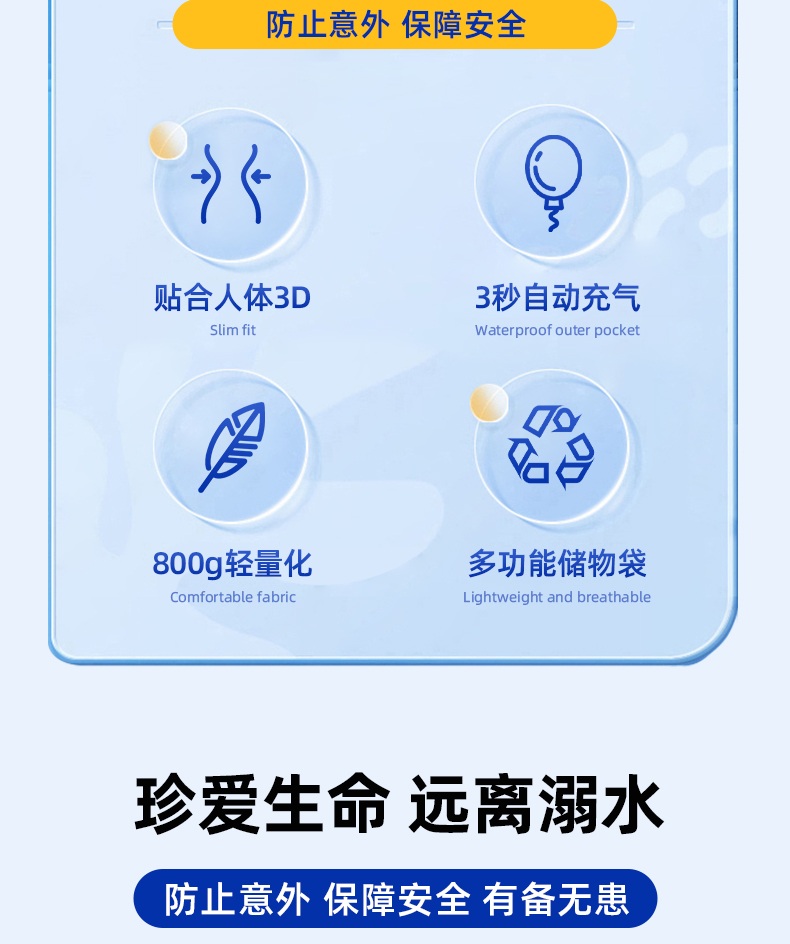 防止意外 保障安全

贴合人体3D
Slim fit

3秒自动充气
Waterproof outer pocket

800g轻量化
Comfortable fabric

多功能储物袋
Lightweight and breathable

珍爱生命 远离溺水

防止意外 保障安全 有备无患