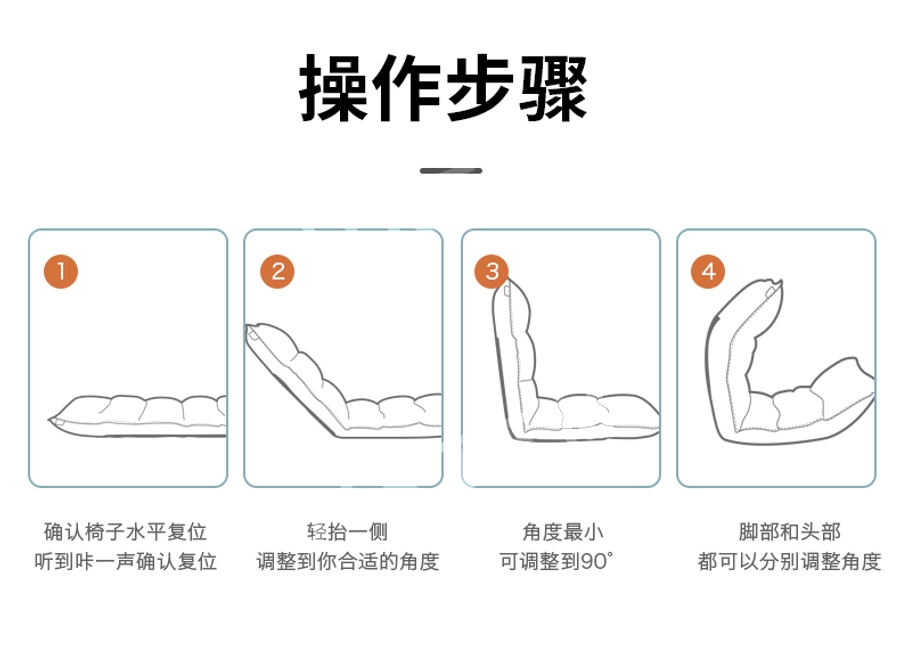 操作步骤

1

确认椅子水平复位
听到咔一声确认复位

2

轻抬一侧
调整到你合适的角度

3

角度最小
可调整到90°

4

脚部和头部
都可以分别调整角度