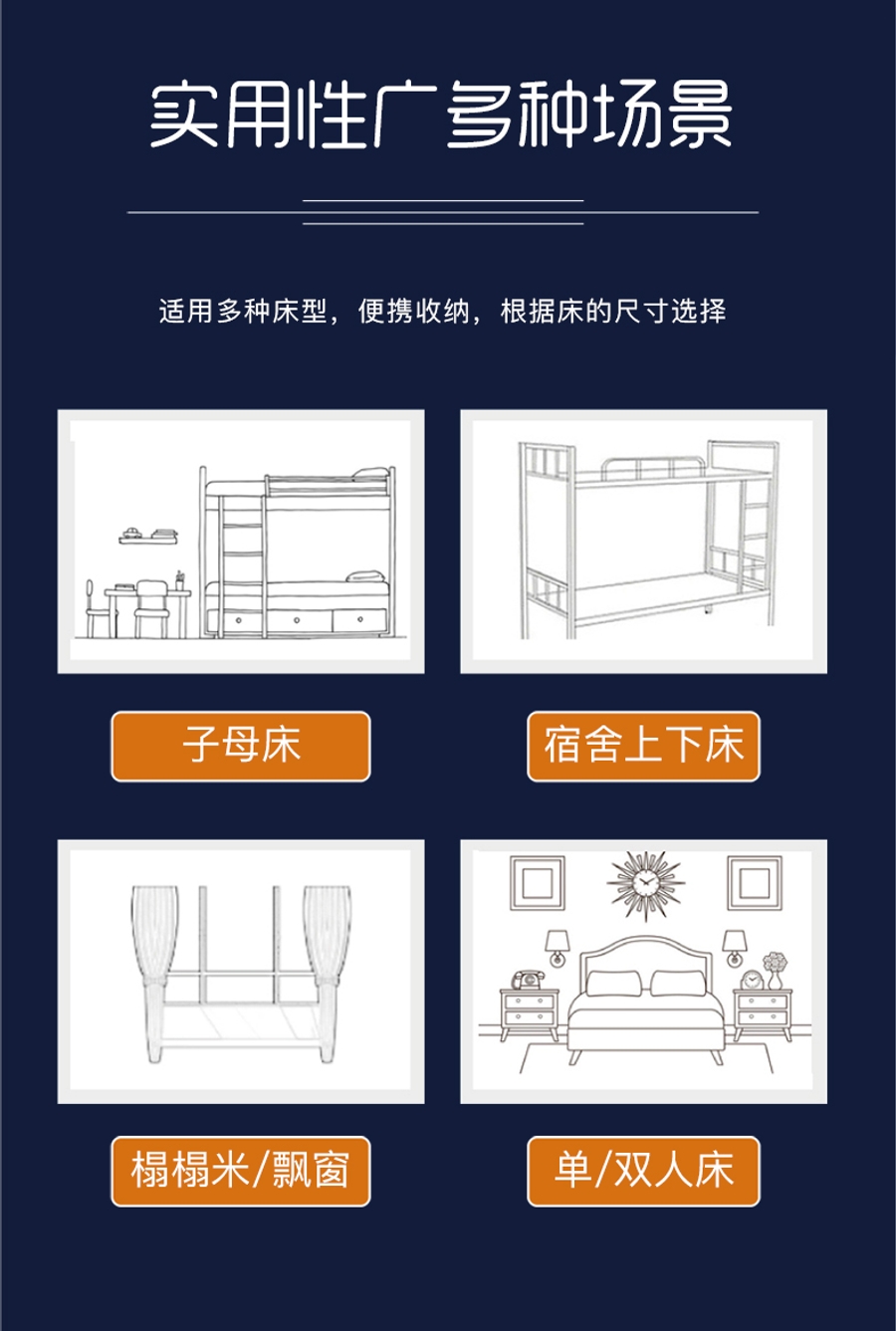 实用性广多种场景

适用多种床型，便携收纳，根据床的尺寸选择

子母床

宿舍上下床

榻榻米/飘窗

单/双人床